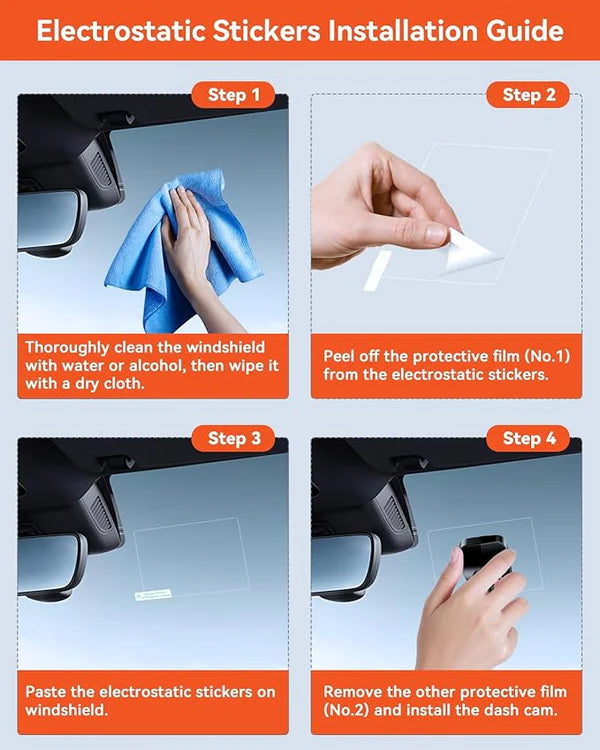 Electrostatic Stickers Installation Guide

Step 1

Thoroughly clean the windshield with water or alcohol, then wipe it with a dry cloth.

Step 2

Peel off the protective film (No.1) from the electrostatic stickers.

Step 3

Paste the electrostatic stickers on windshield.

Step 4

Remove the other protective film (No.2) and install the dash cam.